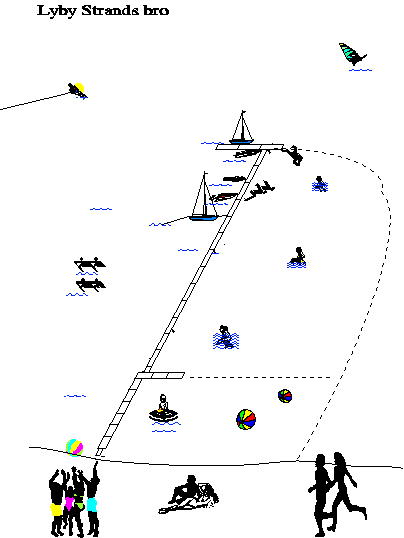 Lyby Strands bro